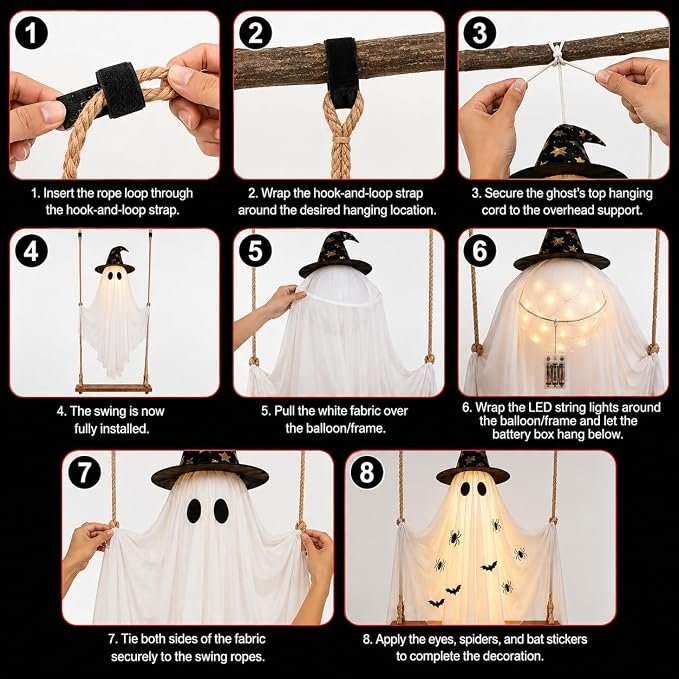 1

1. Insert the rope loop through the hook-and-loop strap.

2

2. Wrap the hook-and-loop strap around the desired hanging location.

3

3. Secure the ghost's top hanging cord to the overhead support.

4

4. The swing is now fully installed.

5

5. Pull the white fabric over the balloon/frame.

6

6. Wrap the LED string lights around the balloon/frame and let the battery box hang below.

7

7. Tie both sides of the fabric securely to the swing ropes.

8

8. Apply the eyes, spiders, and bat stickers to complete the decoration.